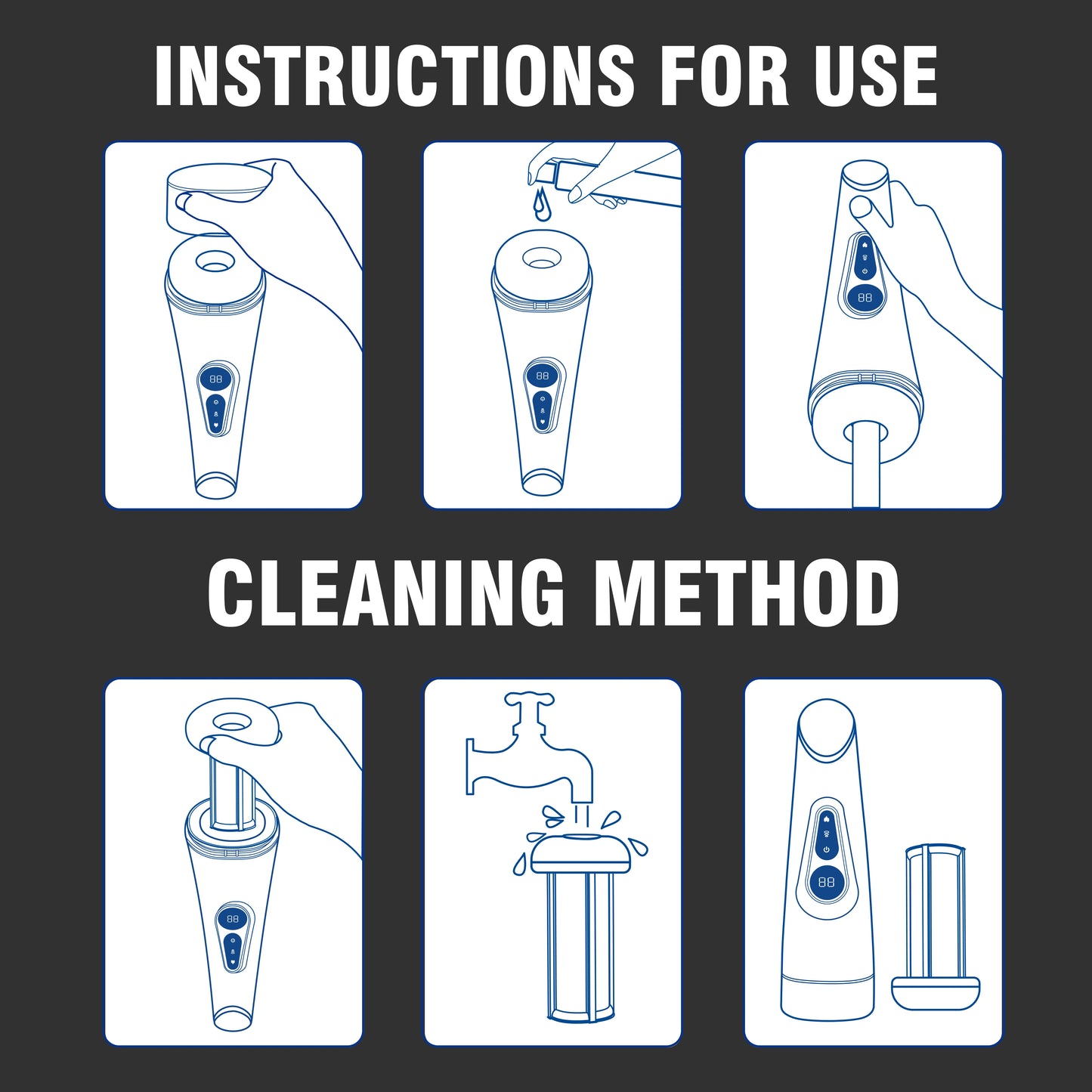 INSTRUCTIONS FOR USE

88

88

88

CLEANING METHOD

88

88