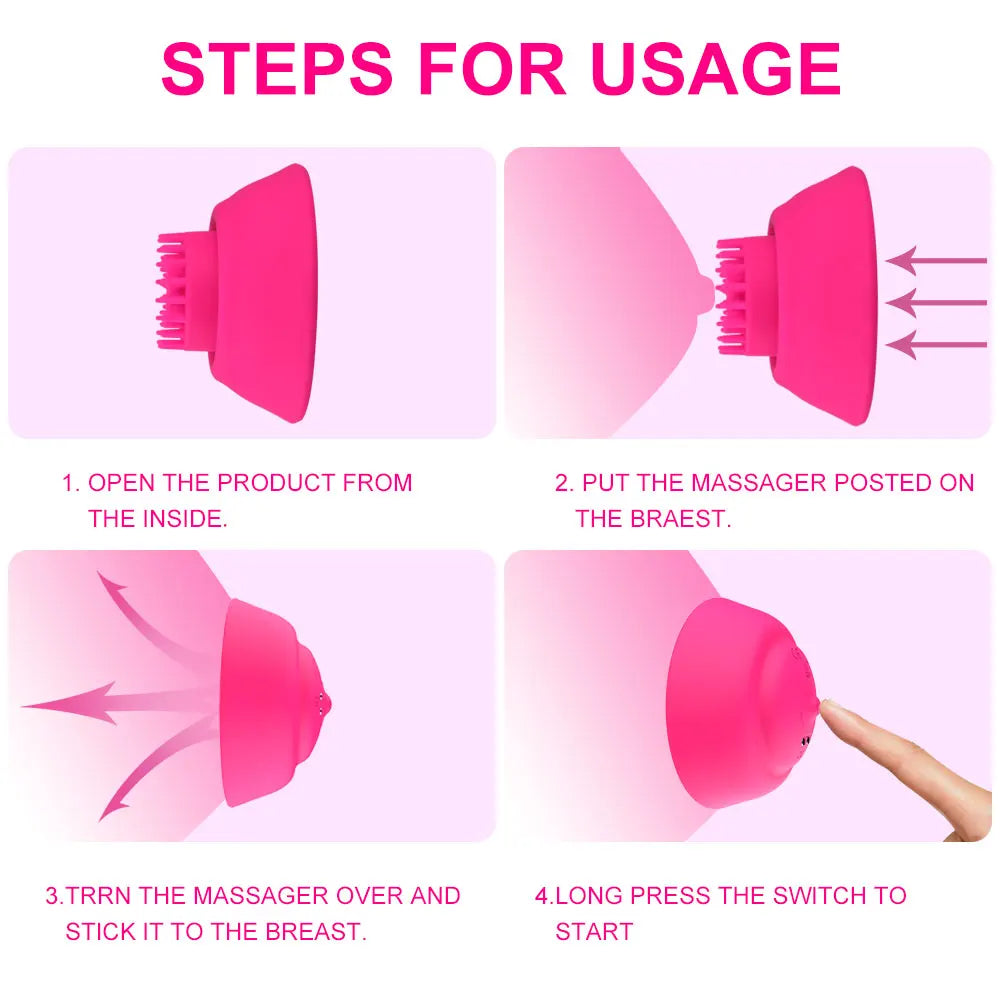 STEPS FOR USAGE

1. OPEN THE PRODUCT FROM THE INSIDE.

2. PUT THE MASSAGER POSTED ON THE BRAEST.

3.TRRN THE MASSAGER OVER AND STICK IT TO THE BREAST.

4.LONG PRESS THE SWITCH TO START