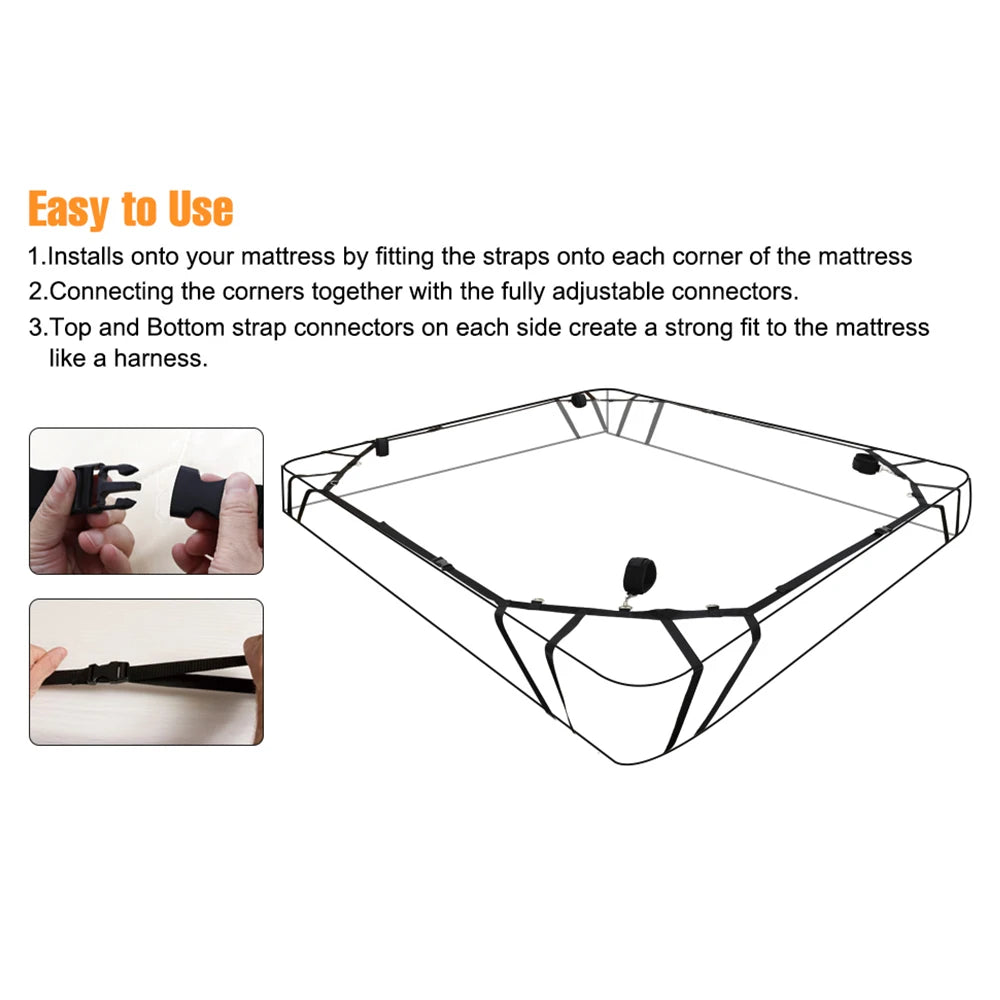 Easy to Use

1.Installs onto your mattress by fitting the straps onto each corner of the mattress

2.Connecting the corners together with the fully adjustable connectors.

3.Top and Bottom strap connectors on each side create a strong fit to the mattress like a harness.