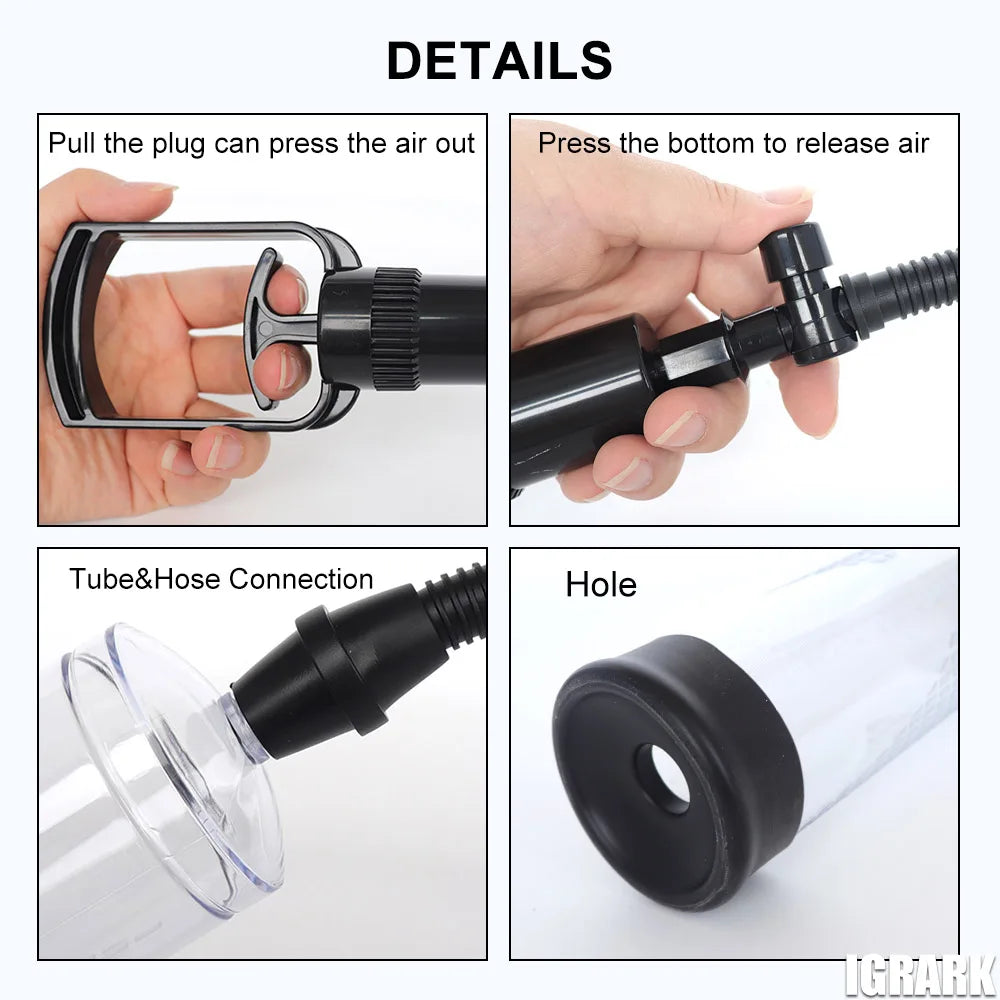 DETAILS

Pull the plug can press the air out

Press the bottom to release air

Tube&Hose Connection

Hole

IGRARK