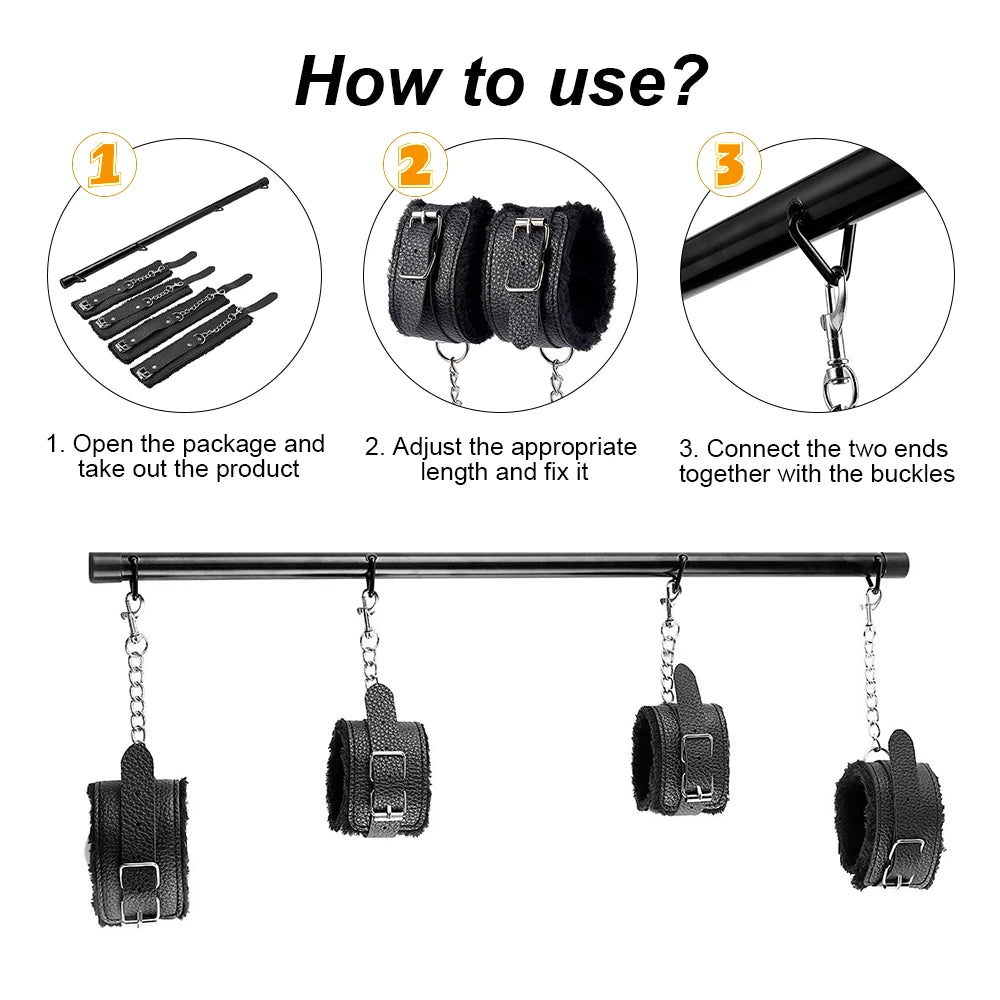 How to use?

1

2

3

1. Open the package and take out the product

2. Adjust the appropriate length and fix it

3. Connect the two ends together with the buckles