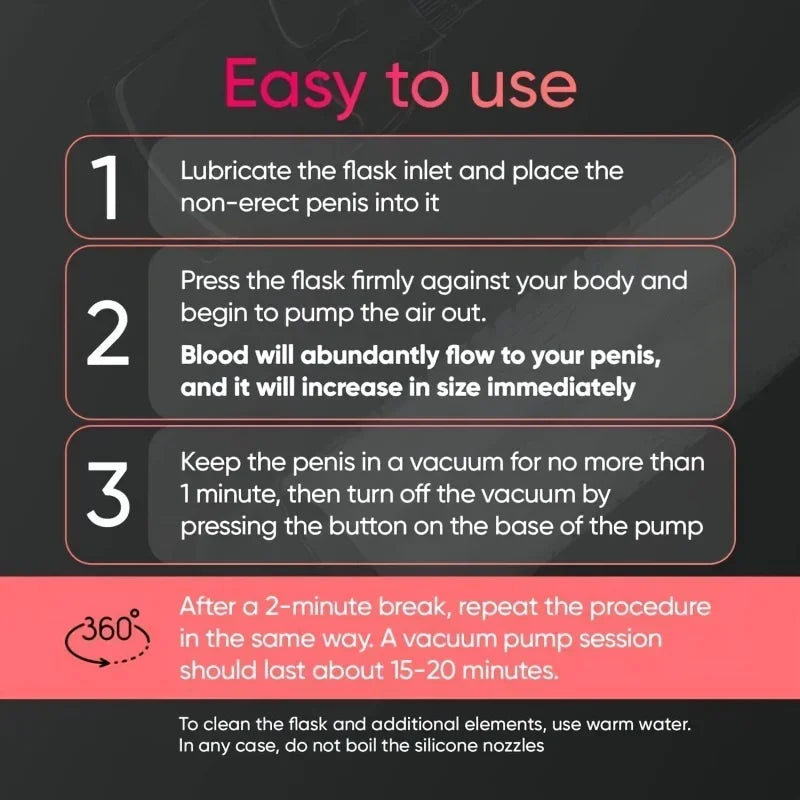 Easy to use

1
Lubricate the flask inlet and place the non-erect penis into it

2
Press the flask firmly against your body and begin to pump the air out.

Blood will abundantly flow to your penis, and it will increase in size immediately

3
Keep the penis in a vacuum for no more than 1 minute, then turn off the vacuum by pressing the button on the base of the pump

360°
After a 2-minute break, repeat the procedure in the same way. A vacuum pump session should last about 15-20 minutes.

To clean the flask and additional elements, use warm water. In any case, do not boil the silicone nozzles