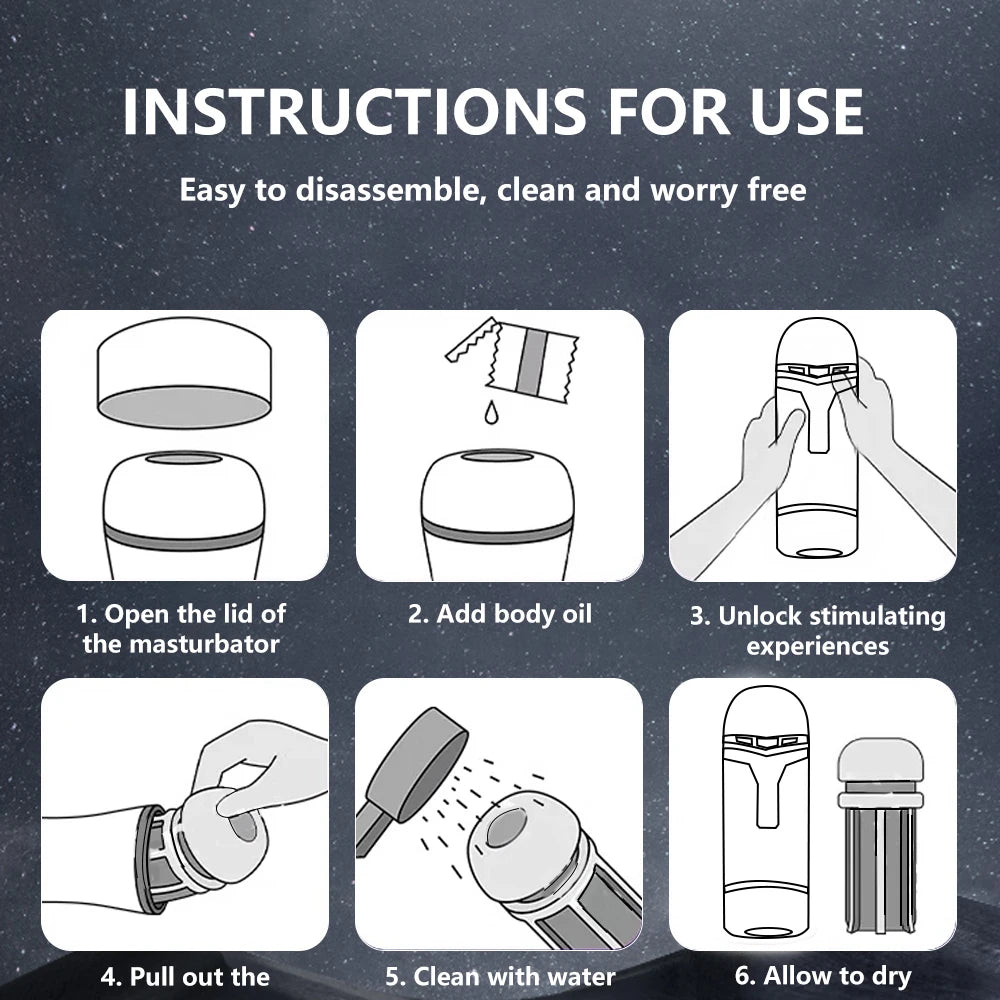 INSTRUCTIONS FOR USE

Easy to disassemble, clean and worry free

1. Open the lid of the masturbator

2. Add body oil

3. Unlock stimulating experiences

4. Pull out the

5. Clean with water

6. Allow to dry