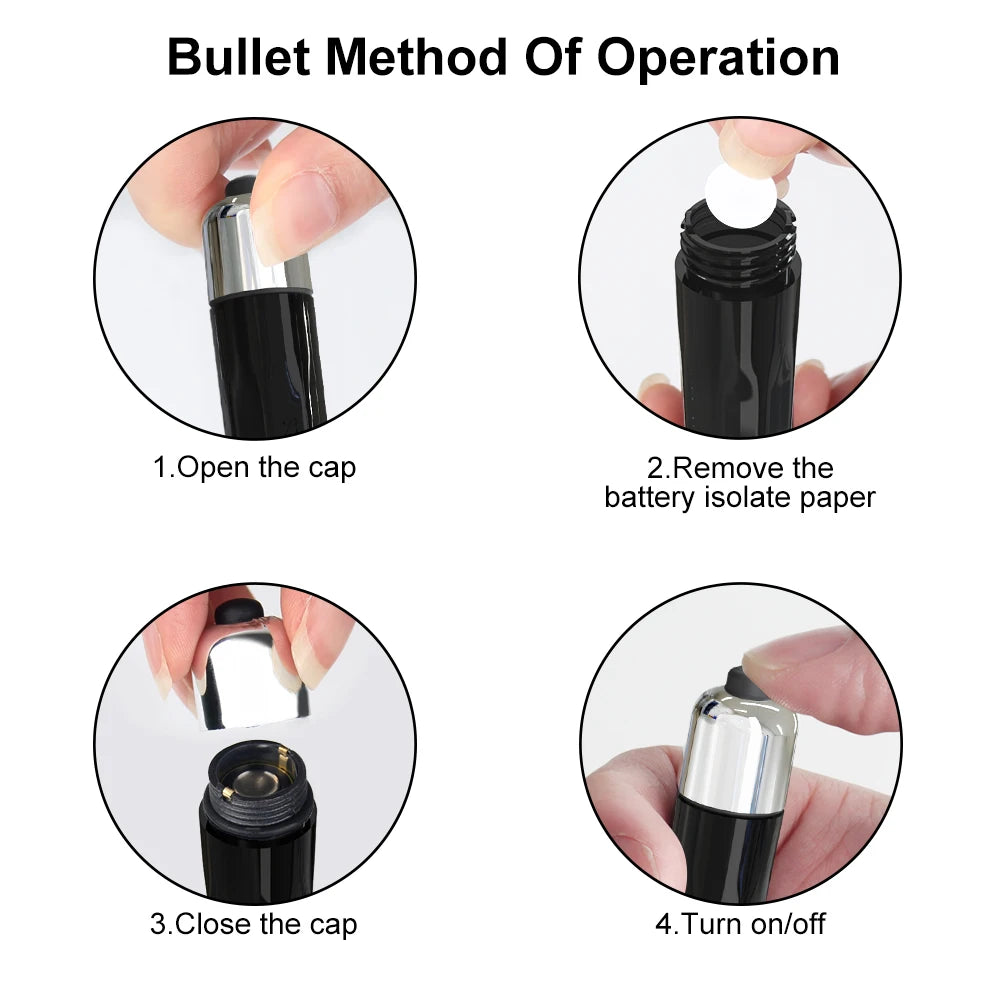 Bullet Method Of Operation

1.Open the cap

2.Remove the battery isolate paper

3.Close the cap

4.Turn on/off