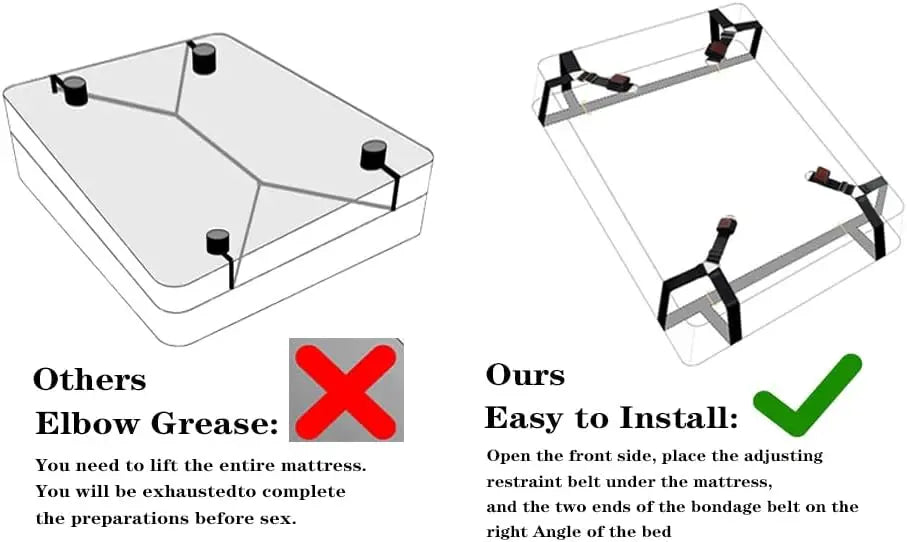 Others
Elbow Grease:

You need to lift the entire mattress. You will be exhaustedto complete the preparations before sex.

Ours
Easy to Install:

Open the front side, place the adjusting restraint belt under the mattress, and the two ends of the bondage belt on the right Angle of the bed