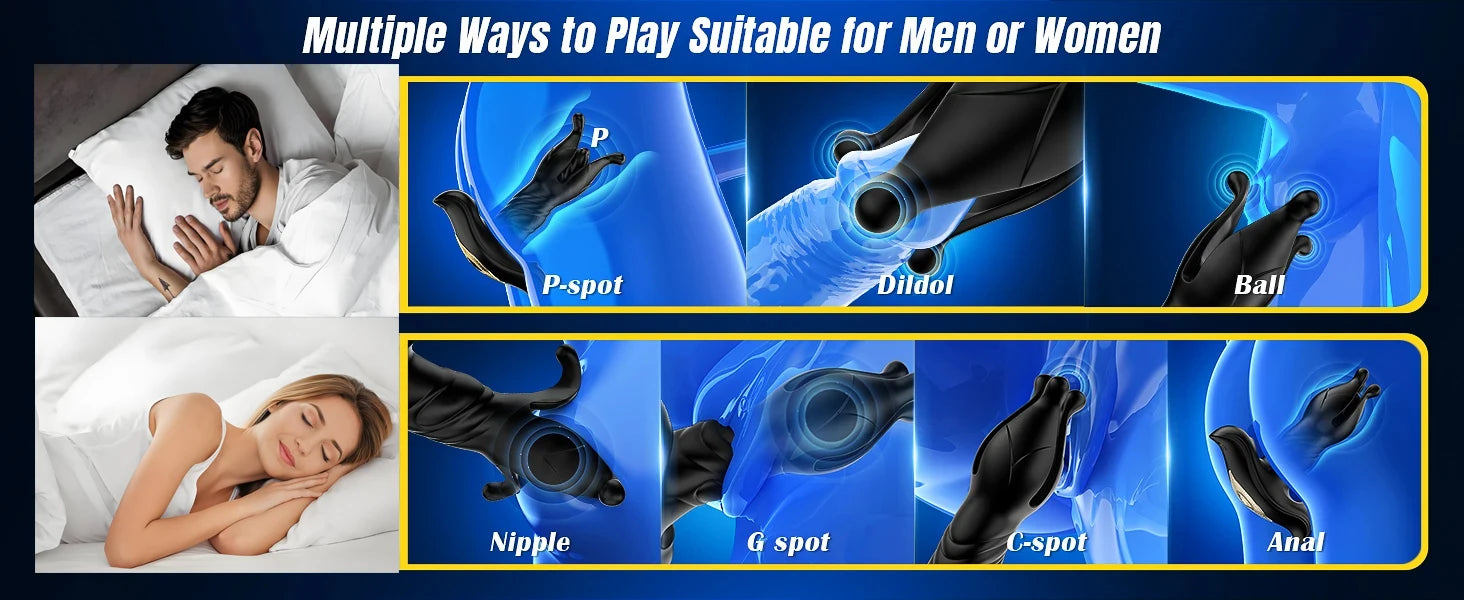 Multiple Ways to Play Suitable for Men or Women

P

P-spot

Dildol

Ball

Nipple

G spot

C-spot

Anal