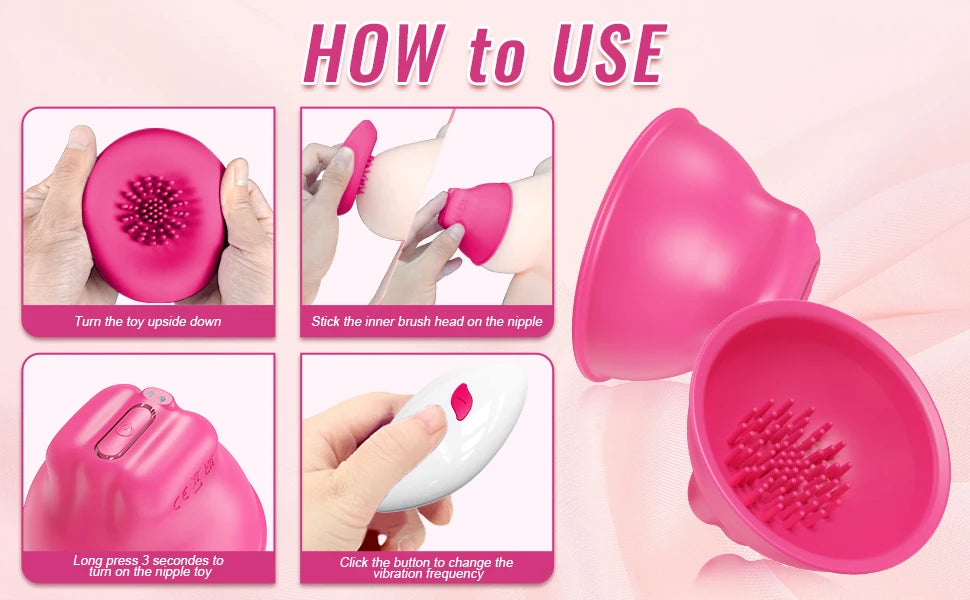 HOW to USE

Turn the toy upside down

Stick the inner brush head on the nipple

Long press 3 secondes to turn on the nipple toy

Click the button to change the vibration frequency