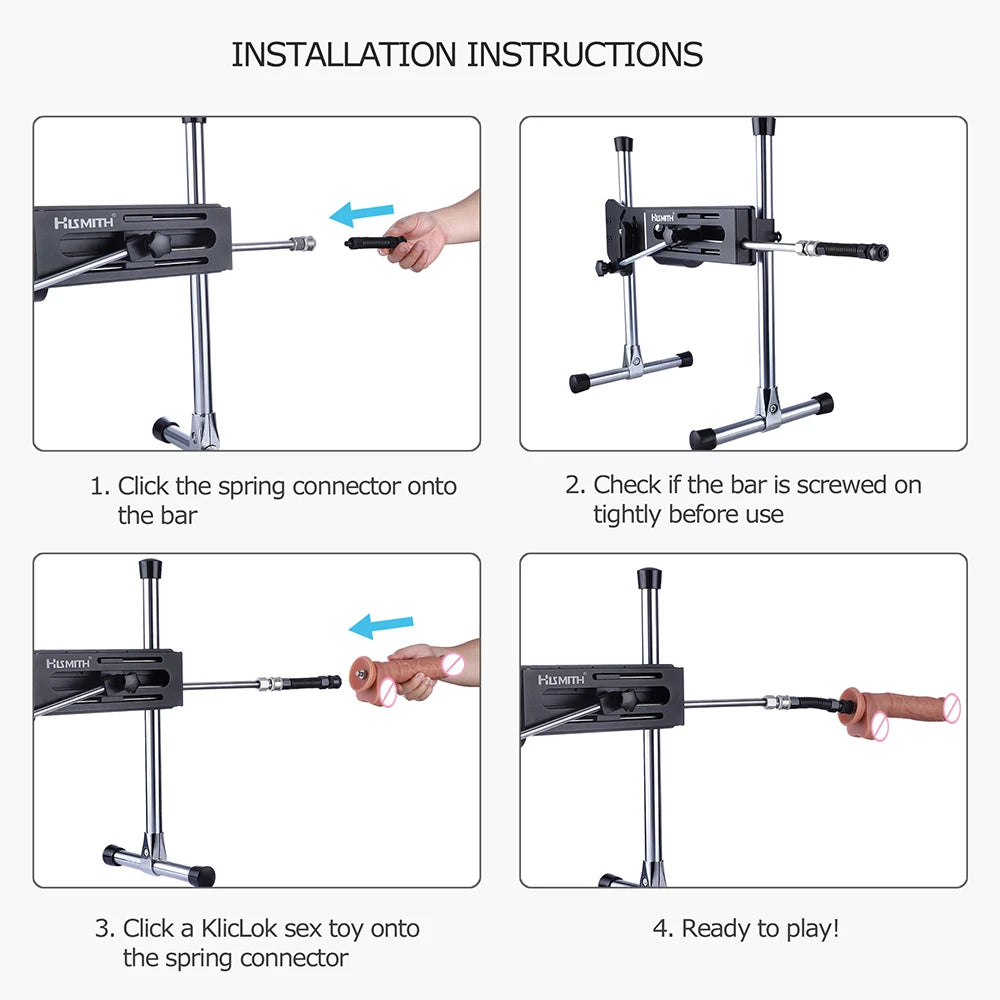 INSTALLATION INSTRUCTIONS

HISMITH

1. Click the spring connector onto the bar

HISMITH

2. Check if the bar is screwed on tightly before use

HISMITH

3. Click a KlicLok sex toy onto the spring connector

HISMITH

4. Ready to play!